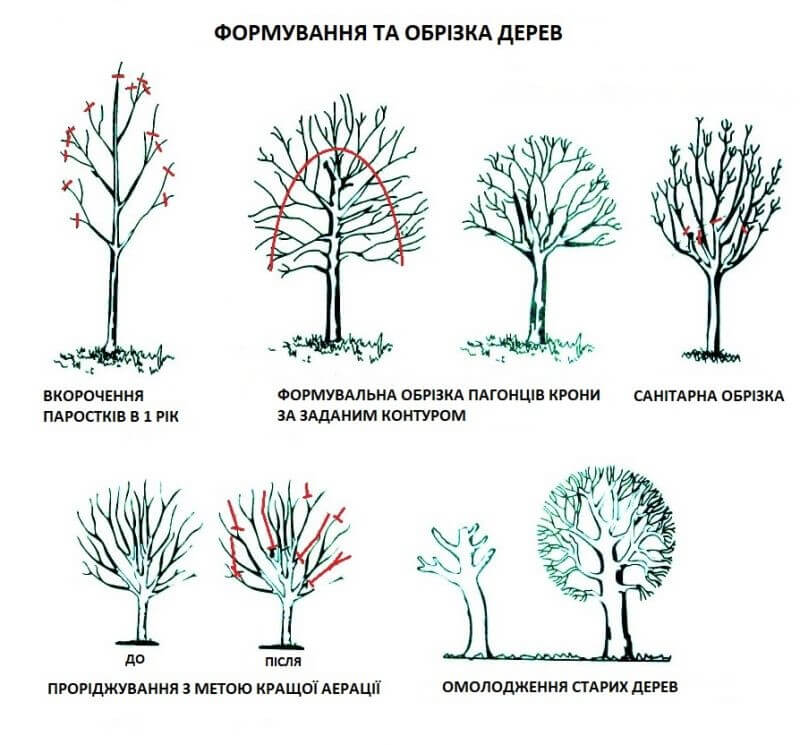 ФОРМУВАННЯ ТА ОБРІЗКА ДЕРЕВ

ВКОРОЧЕННЯ ПАРОСТКІВ В 1 РІК

ФОРМУВАЛЬНА ОБРІЗКА ПАГОНЦІВ КРОНИ ЗА ЗАДАНИМ КОНТУРОМ

САНІТАРНА ОБРІЗКА

ДО

ПІСЛЯ

ПРОРІДЖУВАННЯ З МЕТОЮ КРАЩОЇ АЕРАЦІЇ

ОМОЛОДЖЕННЯ СТАРИХ ДЕРЕВ